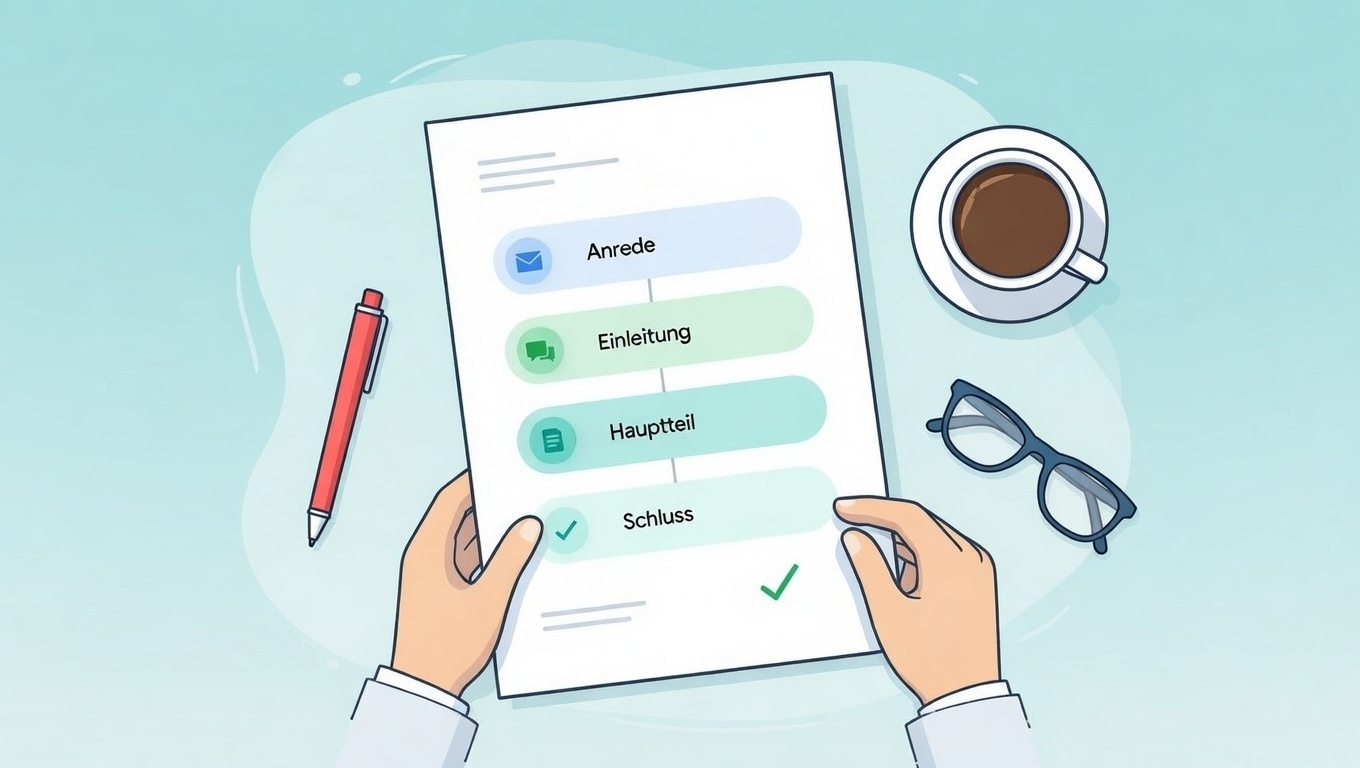 Anrede

Einleitung

Hauptteil

Schluss